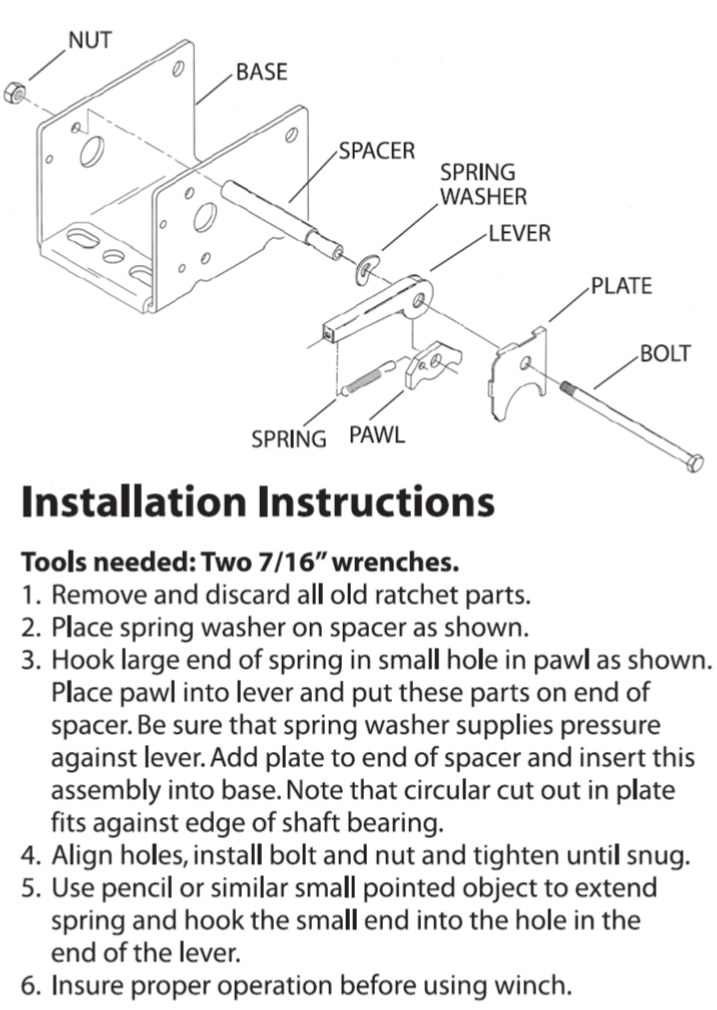 NUT
BASE
SPACER
SPRING WASHER
LEVER
PLATE
BOLT
SPRING
PAWL

Installation Instructions

Tools needed: Two 7/16" wrenches.
1. Remove and discard all old ratchet parts.
2. Place spring washer on spacer as shown.
3. Hook large end of spring in small hole in pawl as shown. Place pawl into lever and put these parts on end of spacer. Be sure that spring washer supplies pressure against lever. Add plate to end of spacer and insert this assembly into base. Note that circular cut out in plate fits against edge of shaft bearing.
4. Align holes, install bolt and nut and tighten until snug.
5. Use pencil or similar small pointed object to extend spring and hook the small end into the hole in the end of the lever.
6. Insure proper operation before using winch.