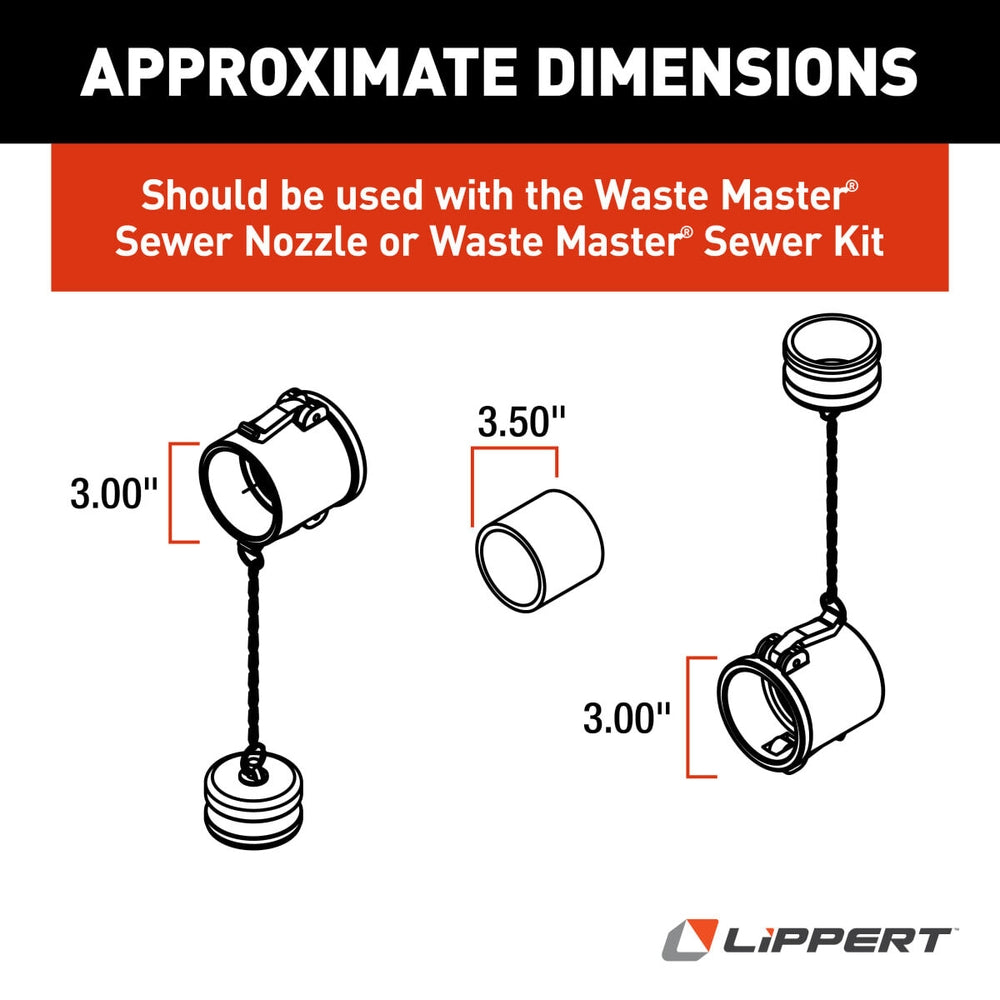 APPROXIMATE DIMENSIONS

Should be used with the Waste Master® Sewer Nozzle or Waste Master® Sewer Kit

3.00"

3.50"

3.00"

LIPPERT™