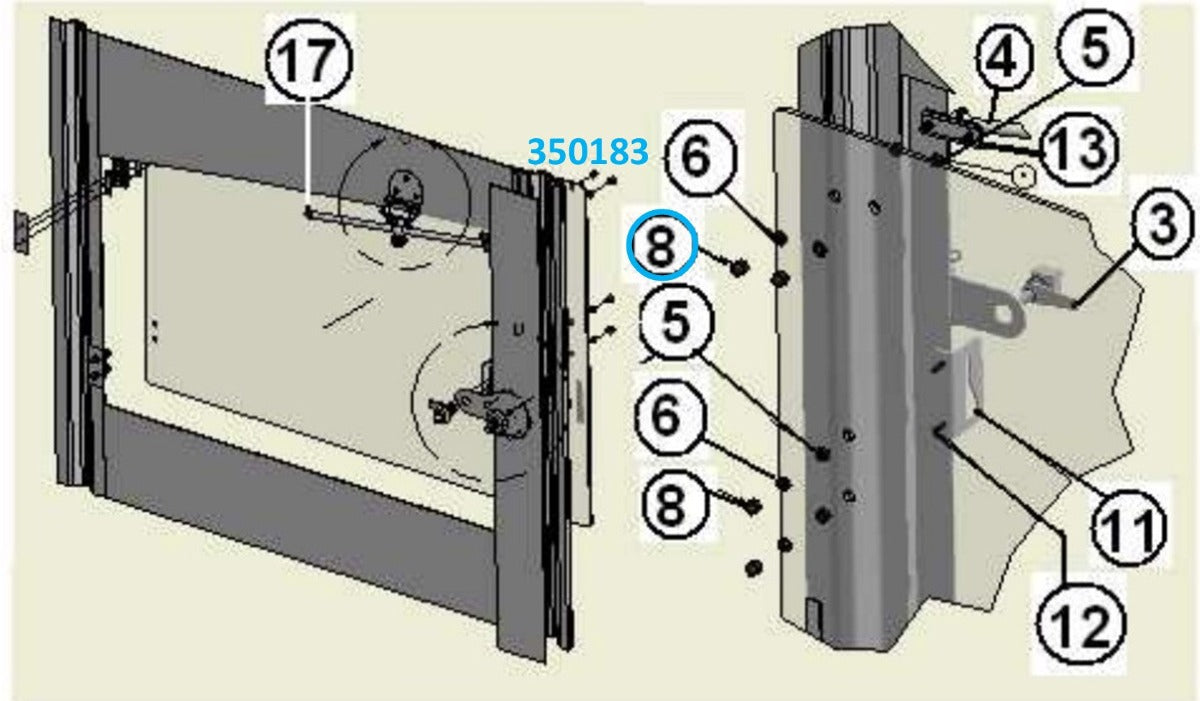 17

350183

6

8

5

6

8

4

5

13

3

11

12